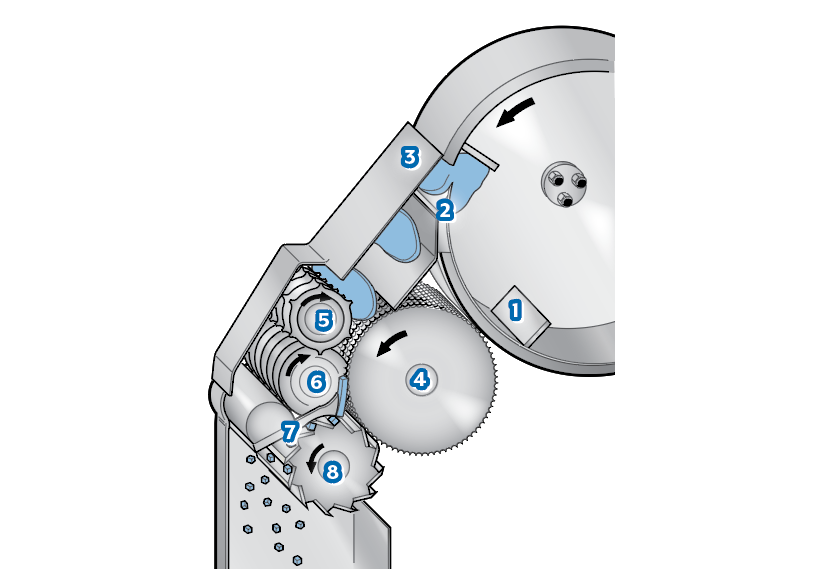 3
2
1
5
4
6
7
8