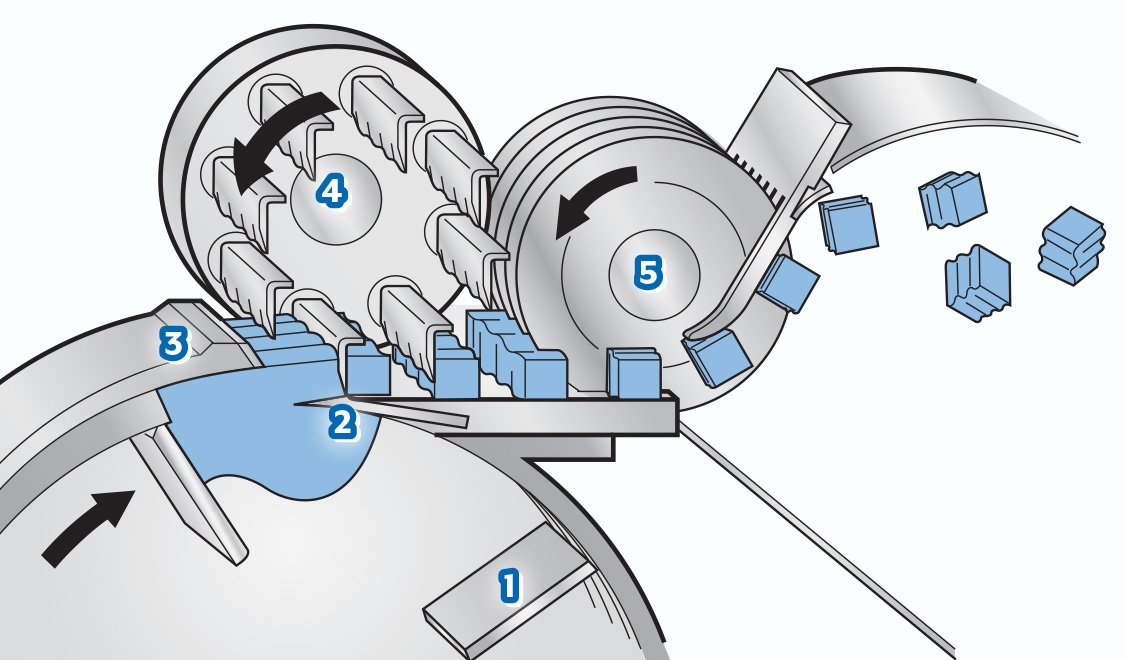 4
5
3
2
1